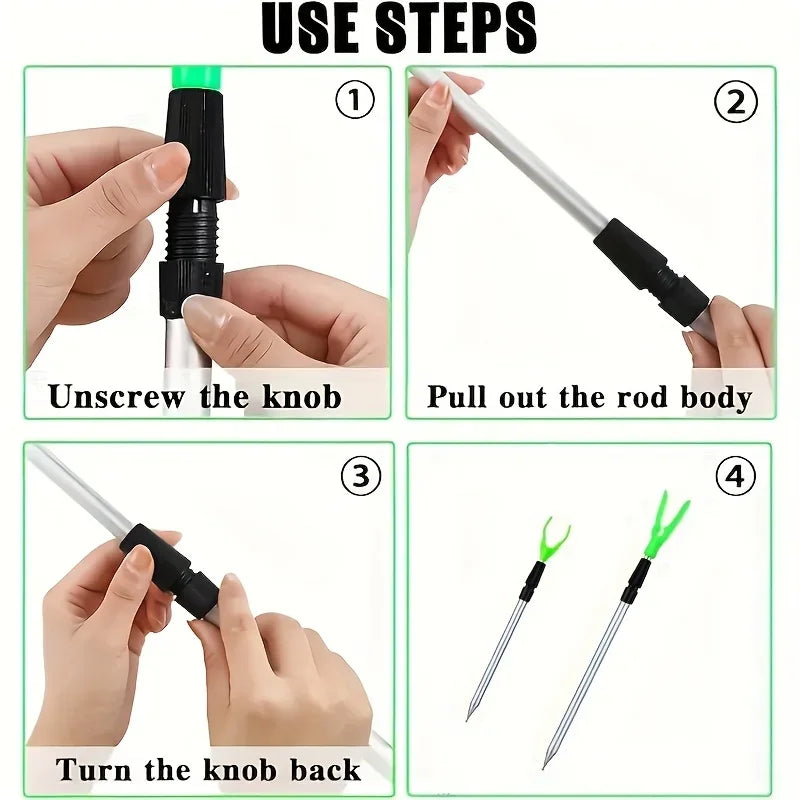 USE STEPS

①

Unscrew the knob

②

Pull out the rod body

③

Turn the knob back

④